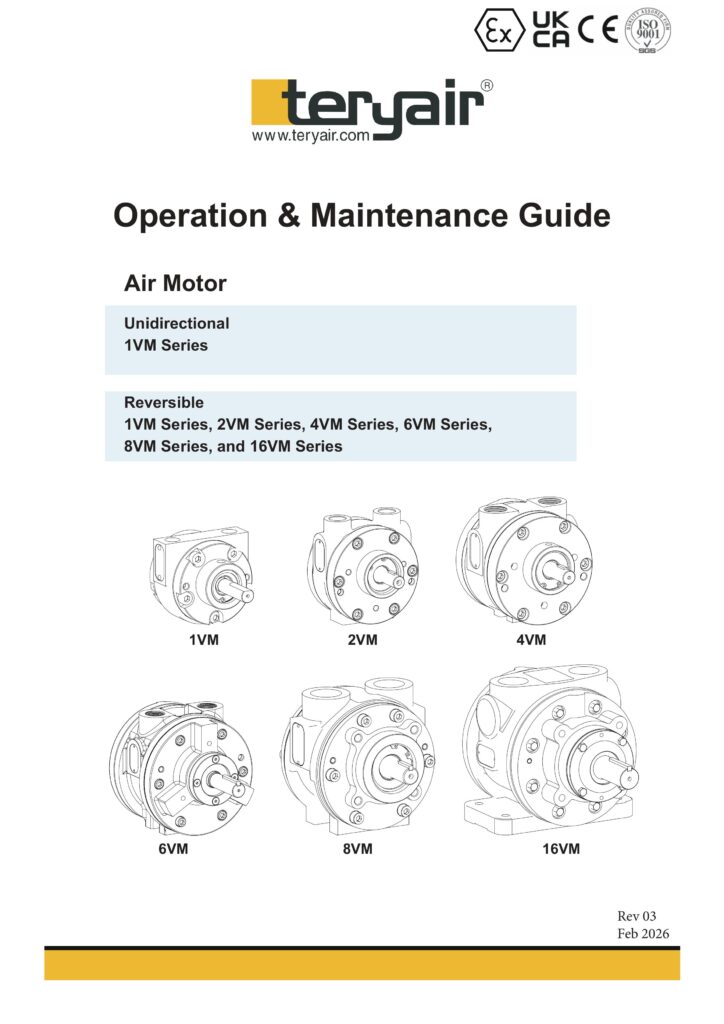 Ex UK CA CE ISO 9001 SGS

teryair®
www.teryair.com

Operation & Maintenance Guide

Air Motor

Unidirectional
1VM Series

Reversible
1VM Series, 2VM Series, 4VM Series, 6VM Series, 8VM Series, and 16VM Series

1VM

2VM

4VM

6VM

8VM

16VM

Rev 03
Feb 2026