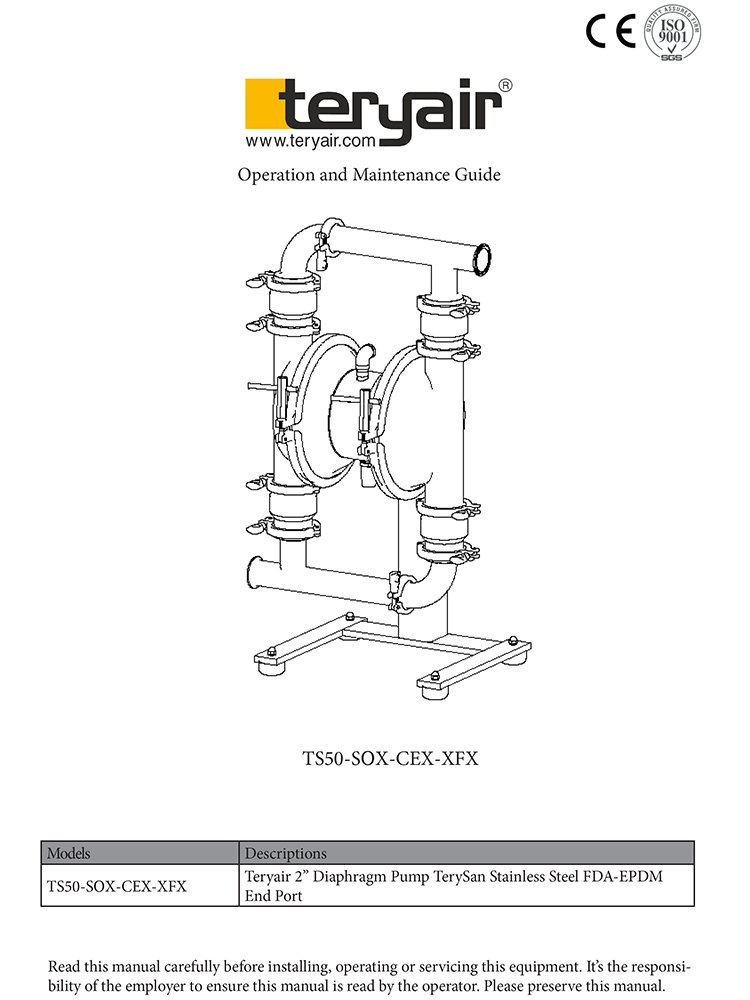 CE
QUALITY ASSURED FIRM
ISO
9001
SGS

teryair®
www.teryair.com

Operation and Maintenance Guide

TS50-SOX-CEX-XFX

| Models | Descriptions |
|---|---|
| TS50-SOX-CEX-XFX | Teryair 2” Diaphragm Pump TerySan Stainless Steel FDA-EPDM End Port |

Read this manual carefully before installing, operating or servicing this equipment. It’s the responsibility of the employer to ensure this manual is read by the operator. Please preserve this manual.