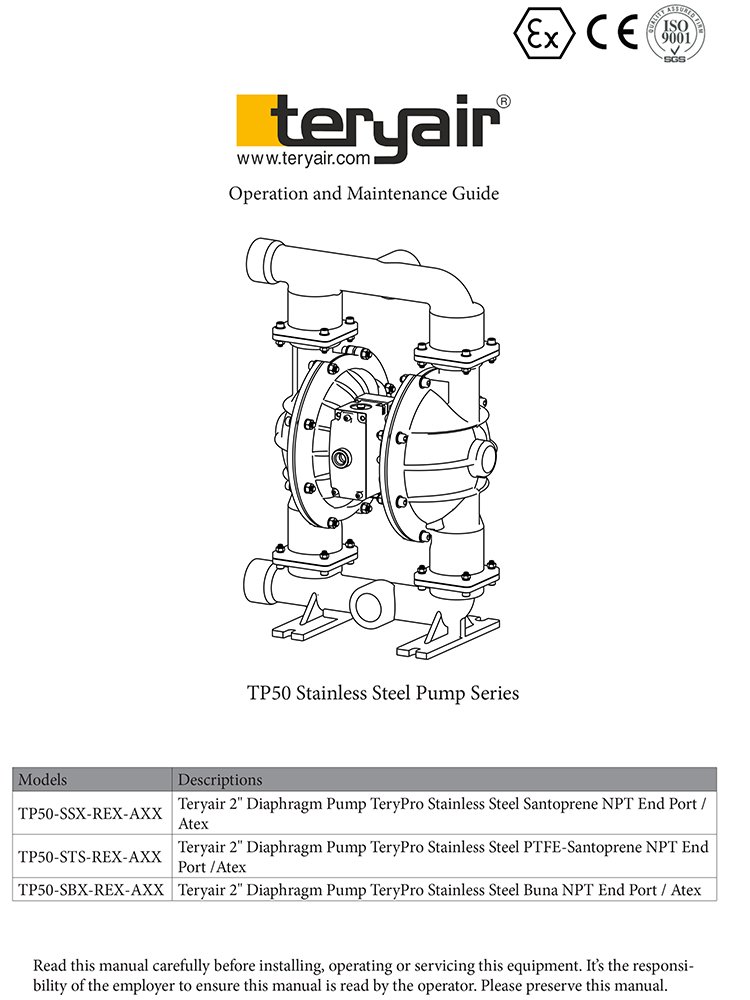 Ex CE
QUALITY ASSURED FIRM
ISO 9001
SGS

teryair®
www.teryair.com

Operation and Maintenance Guide

TP50 Stainless Steel Pump Series

| Models | Descriptions |
|---|---|
| TP50-SSX-REX-AXX | Teryair 2" Diaphragm Pump TeryPro Stainless Steel Santoprene NPT End Port / Atex |
| TP50-STS-REX-AXX | Teryair 2" Diaphragm Pump TeryPro Stainless Steel PTFE-Santoprene NPT End Port /Atex |
| TP50-SBX-REX-AXX | Teryair 2" Diaphragm Pump TeryPro Stainless Steel Buna NPT End Port / Atex |

Read this manual carefully before installing, operating or servicing this equipment. It's the responsibility of the employer to ensure this manual is read by the operator. Please preserve this manual.