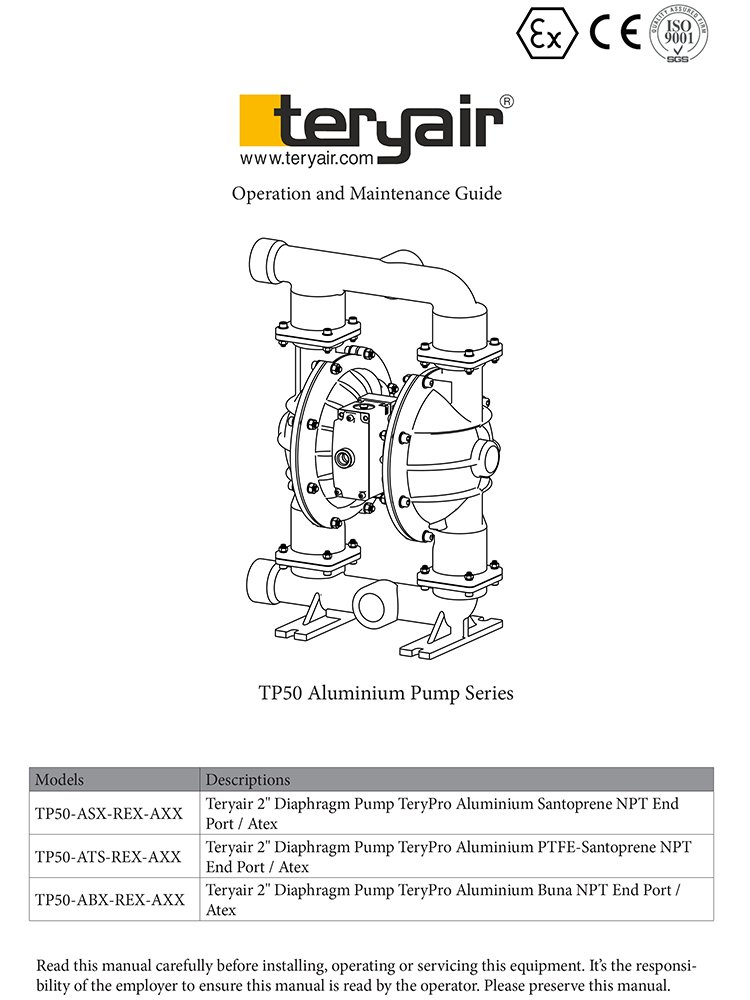 Ex CE QUALITY ASSURED FIRM ISO 9001 SGS

teryair®
www.teryair.com

Operation and Maintenance Guide

TP50 Aluminium Pump Series

| Models | Descriptions |
|---|---|
| TP50-ASX-REX-AXX | Teryair 2" Diaphragm Pump TeryPro Aluminium Santoprene NPT End Port / Atex |
| TP50-ATS-REX-AXX | Teryair 2" Diaphragm Pump TeryPro Aluminium PTFE-Santoprene NPT End Port / Atex |
| TP50-ABX-REX-AXX | Teryair 2" Diaphragm Pump TeryPro Aluminium Buna NPT End Port / Atex |

Read this manual carefully before installing, operating or servicing this equipment. It's the responsibility of the employer to ensure this manual is read by the operator. Please preserve this manual.